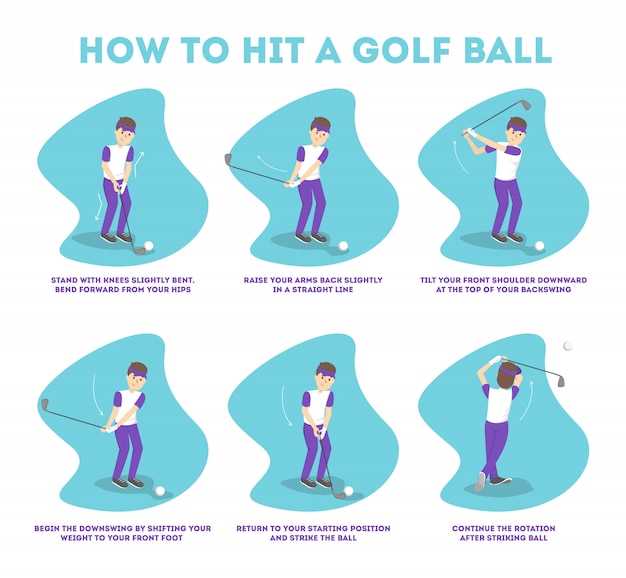 HOW TO HIT A GOLF BALL

STAND WITH KNEES SLIGHTLY BENT. BEND FORWARD FROM YOUR HIPS

RAISE YOUR ARMS BACK SLIGHTLY IN A STRAIGHT LINE

TILT YOUR FRONT SHOULDER DOWNWARD AT THE TOP OF YOUR BACKSWING

BEGIN THE DOWNSWING BY SHIFTING YOUR WEIGHT TO YOUR FRONT FOOT

RETURN TO YOUR STARTING POSITION AND STRIKE THE BALL

CONTINUE THE ROTATION AFTER STRIKING BALL